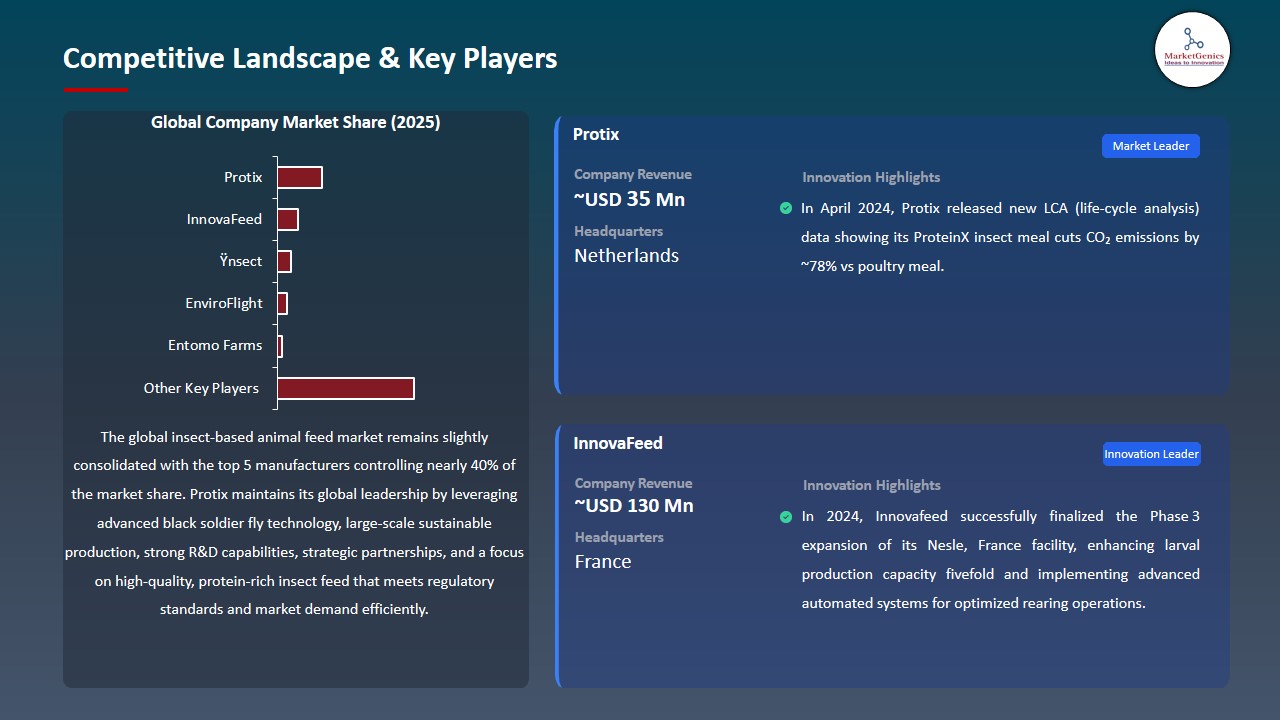 Competitive Landscape & Key Players

MarketGenics
Ideas to Innovation

Global Company Market Share (2025)

Protix
InnovaFeed
Ÿnsect
EnviroFlight
Entomo Farms
Other Key Players

The global insect-based animal feed market remains slightly consolidated with the top 5 manufacturers controlling nearly 40% of the market share. Protix maintains its global leadership by leveraging advanced black soldier fly technology, large-scale sustainable production, strong R&D capabilities, strategic partnerships, and a focus on high-quality, protein-rich insect feed that meets regulatory standards and market demand efficiently.

Protix

Market Leader

Company Revenue
~USD 35 Mn

Headquarters
Netherlands

Innovation Highlights

In April 2024, Protix released new LCA (life-cycle analysis) data showing its ProteinX insect meal cuts $CO_2$ emissions by ~78% vs poultry meal.

InnovaFeed

Innovation Leader

Company Revenue
~USD 130 Mn

Headquarters
France

Innovation Highlights

In 2024, Innovafeed successfully finalized the Phase 3 expansion of its Nesle, France facility, enhancing larval production capacity fivefold and implementing advanced automated systems for optimized rearing operations.