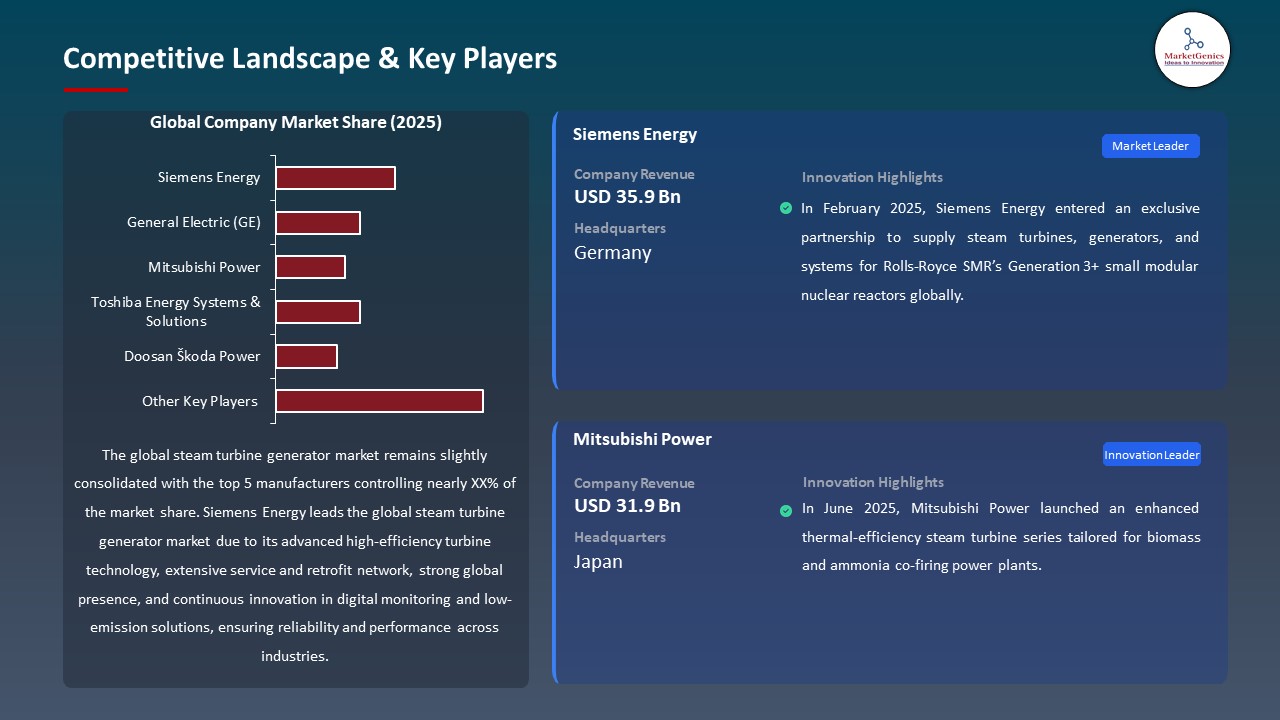 Competitive Landscape & Key Players

MarketGenics
Ideas to Innovation

Global Company Market Share (2025)

Siemens Energy
General Electric (GE)
Mitsubishi Power
Toshiba Energy Systems & Solutions
Doosan Škoda Power
Other Key Players

The global steam turbine generator market remains slightly consolidated with the top 5 manufacturers controlling nearly XX% of the market share. Siemens Energy leads the global steam turbine generator market due to its advanced high-efficiency turbine technology, extensive service and retrofit network, strong global presence, and continuous innovation in digital monitoring and low-emission solutions, ensuring reliability and performance across industries.

Siemens Energy

Market Leader

Company Revenue
USD 35.9 Bn

Headquarters
Germany

Innovation Highlights

In February 2025, Siemens Energy entered an exclusive partnership to supply steam turbines, generators, and systems for Rolls-Royce SMR's Generation 3+ small modular nuclear reactors globally.

Mitsubishi Power

Innovation Leader

Company Revenue
USD 31.9 Bn

Headquarters
Japan

Innovation Highlights

In June 2025, Mitsubishi Power launched an enhanced thermal-efficiency steam turbine series tailored for biomass and ammonia co-firing power plants.